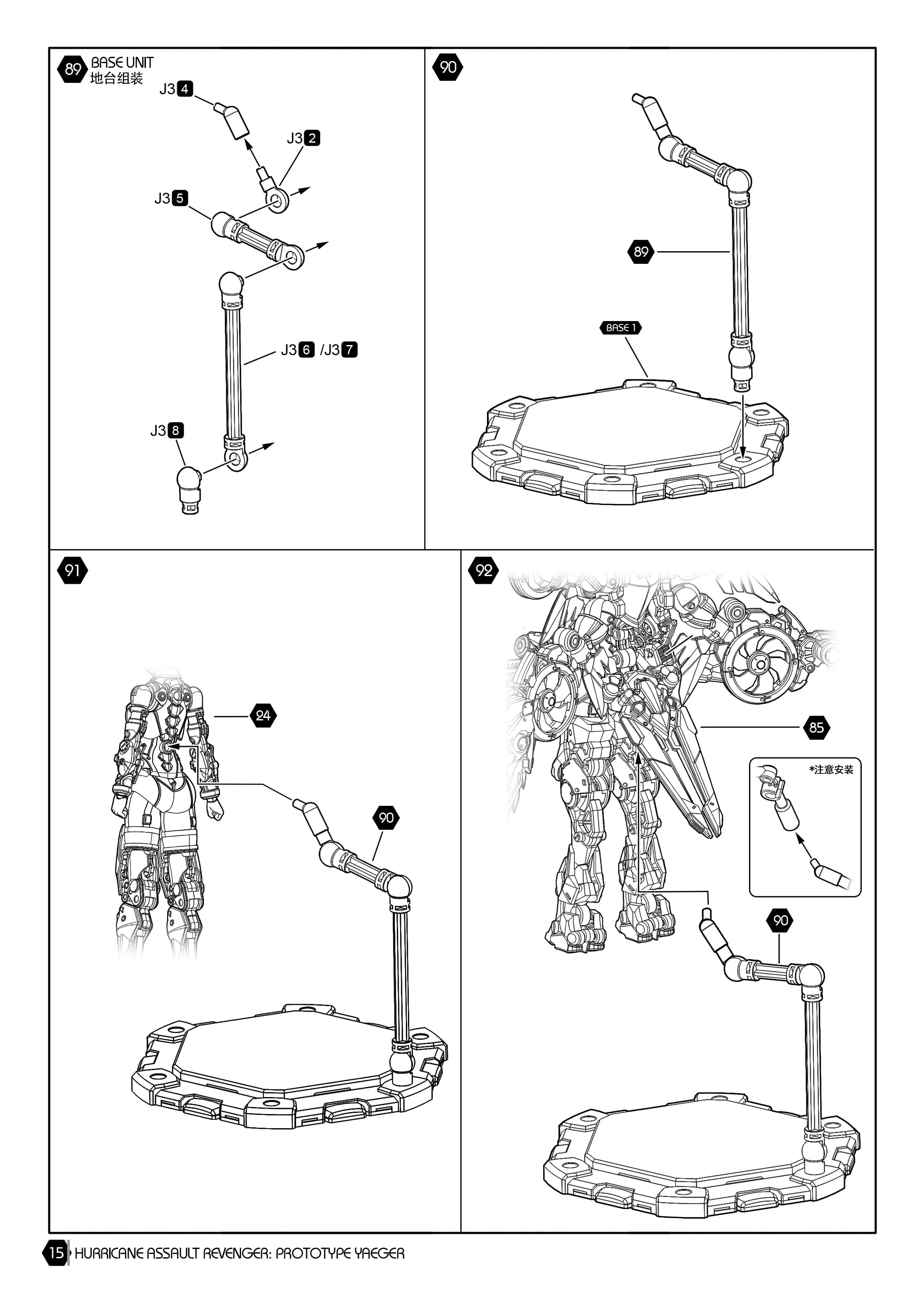 89 BASE UNIT
地台组装

J3 4

J3 2

J3 5

J3 6 /J3 7

J3 8

90

89

BASE 1

91

24

90

92

85

*注意安装

90

15 HURRICANE ASSAULT REVENGER: PROTOTYPE YAEGER