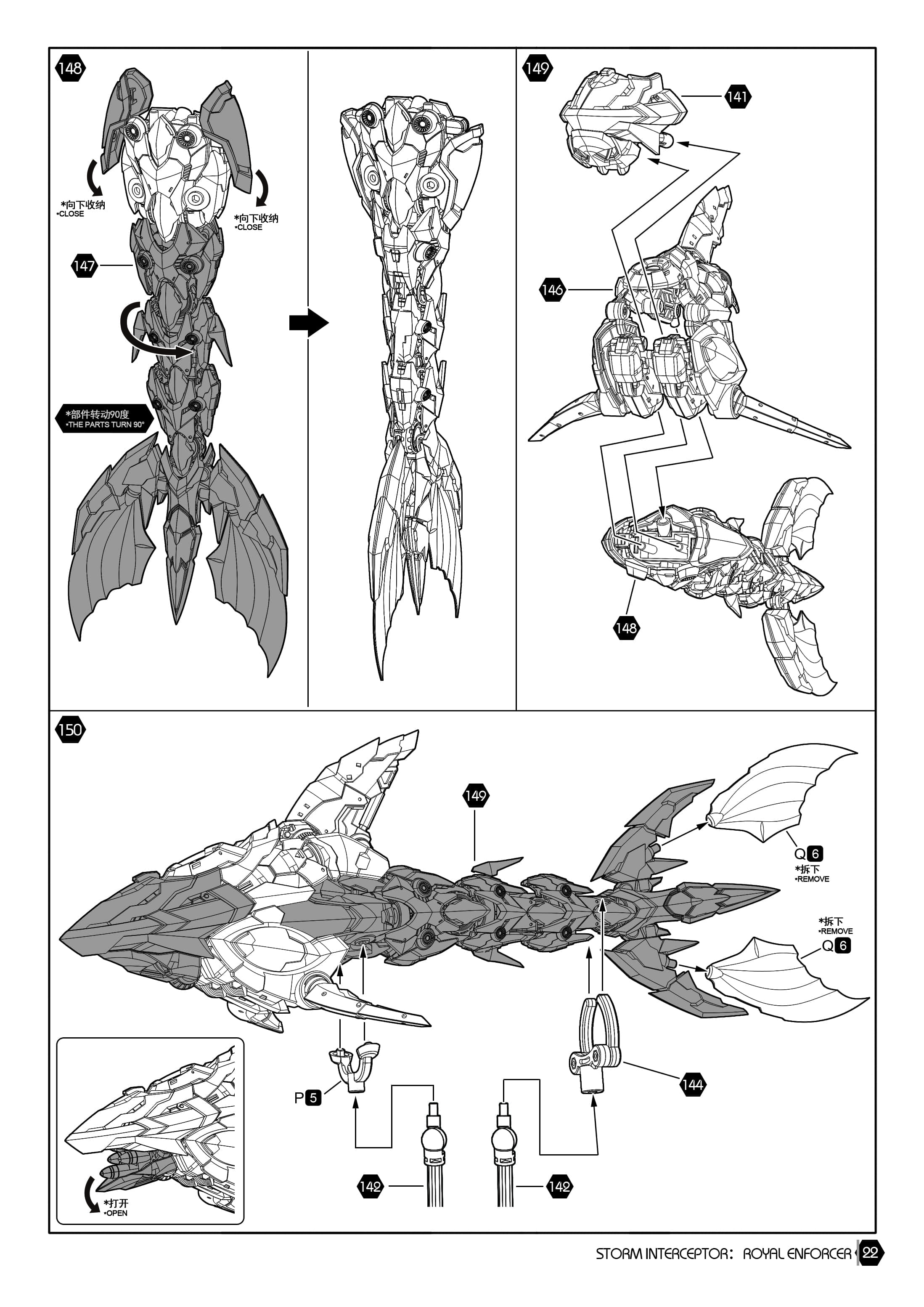 148

*向下收纳
*CLOSE

*向下收纳
*CLOSE

147

*部件转动90度
*THE PARTS TURN 90°

149

141

146

148

150

149

Q 6
*拆下
*REMOVE

*拆下
*REMOVE
Q 6

P 5

144

142

142

*打开
*OPEN

STORM INTERCEPTOR: ROYAL ENFORCER 22